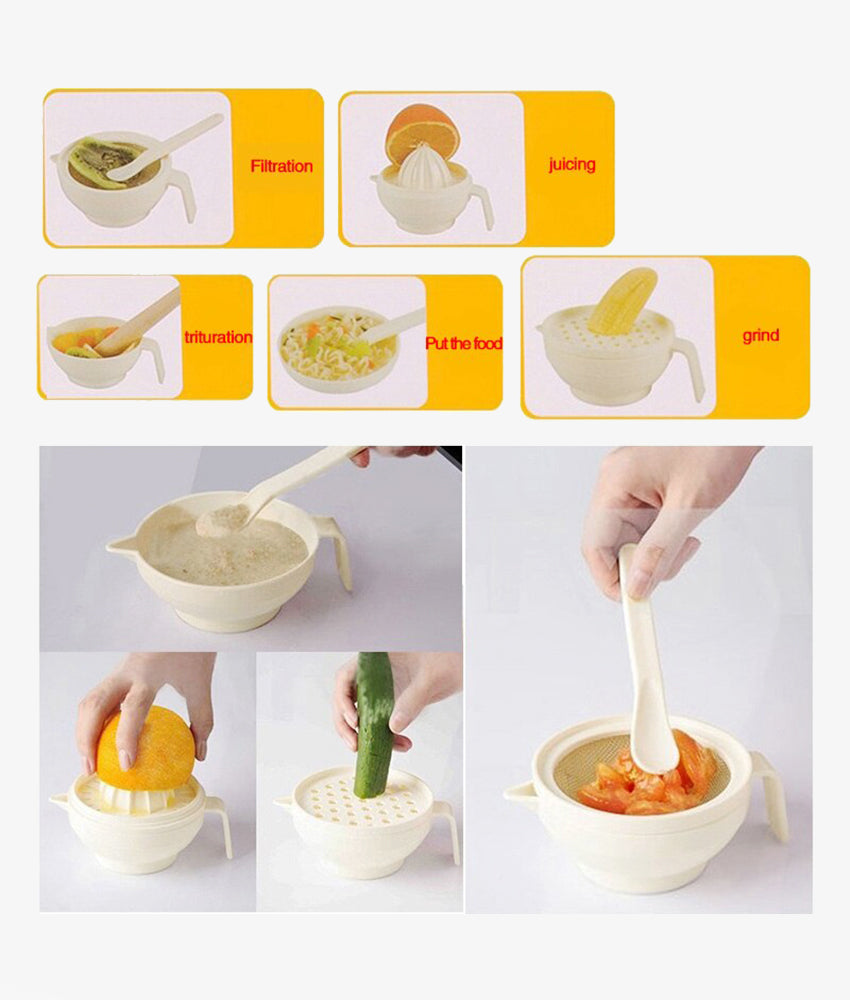 Filtration

juicing

trituration

Put the food

grind