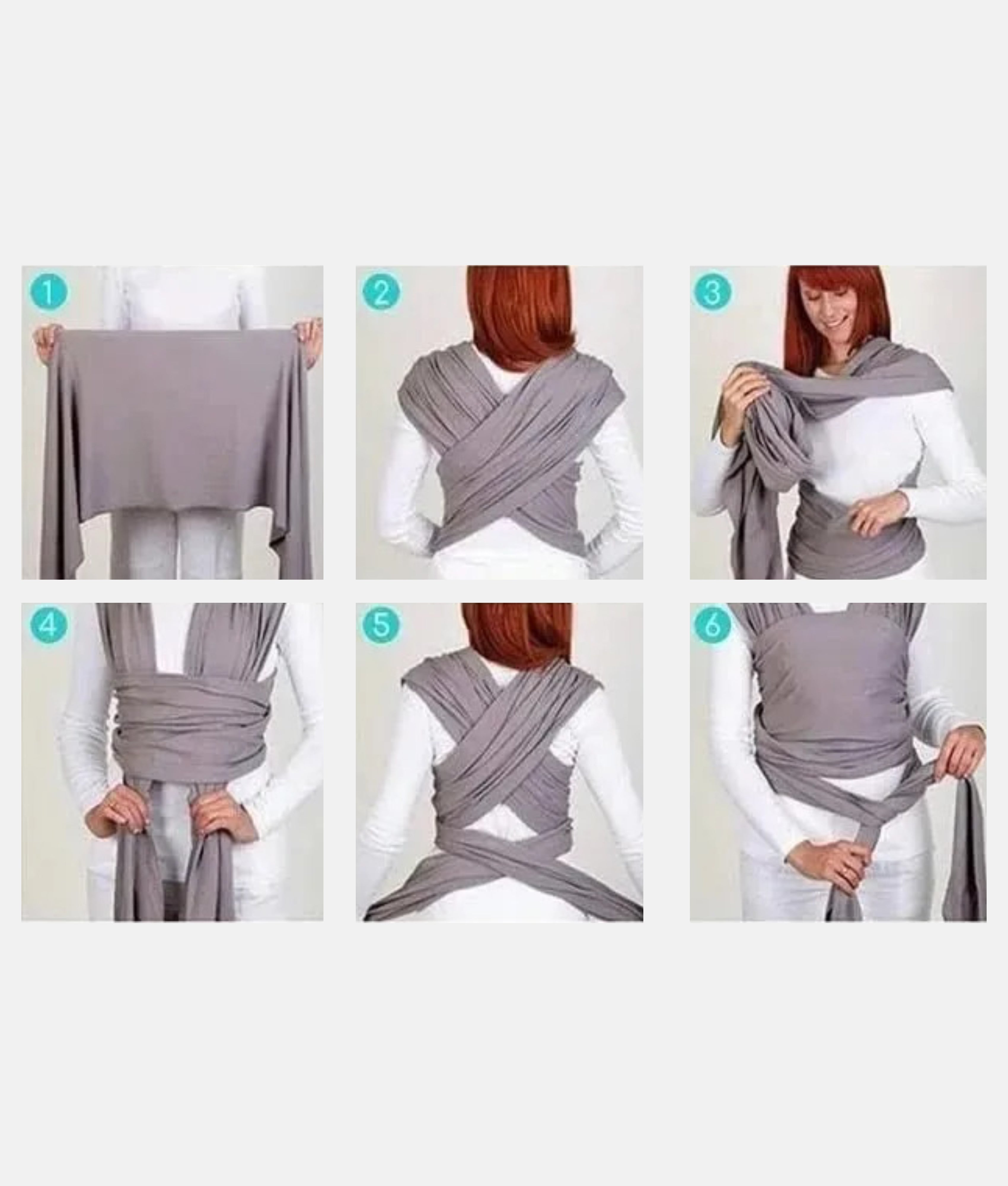 1

2

3

4

5

6